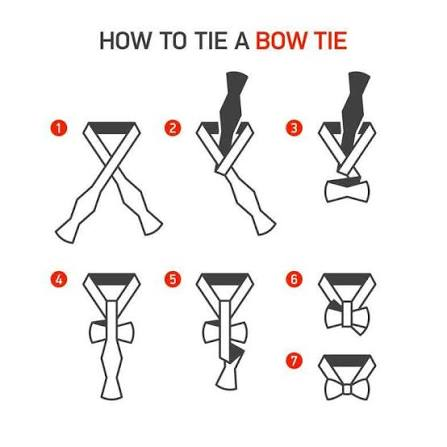 HOW TO TIE A BOW TIE

1

2

3

4

5

6

7