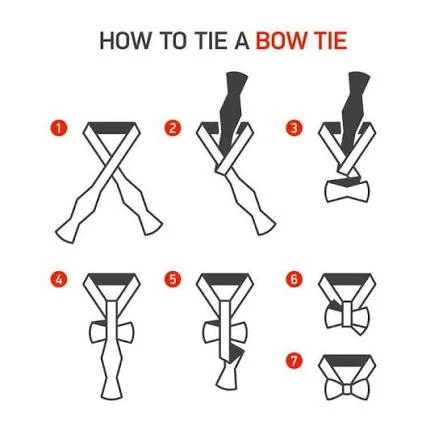 HOW TO TIE A BOW TIE

1

2

3

4

5

6

7